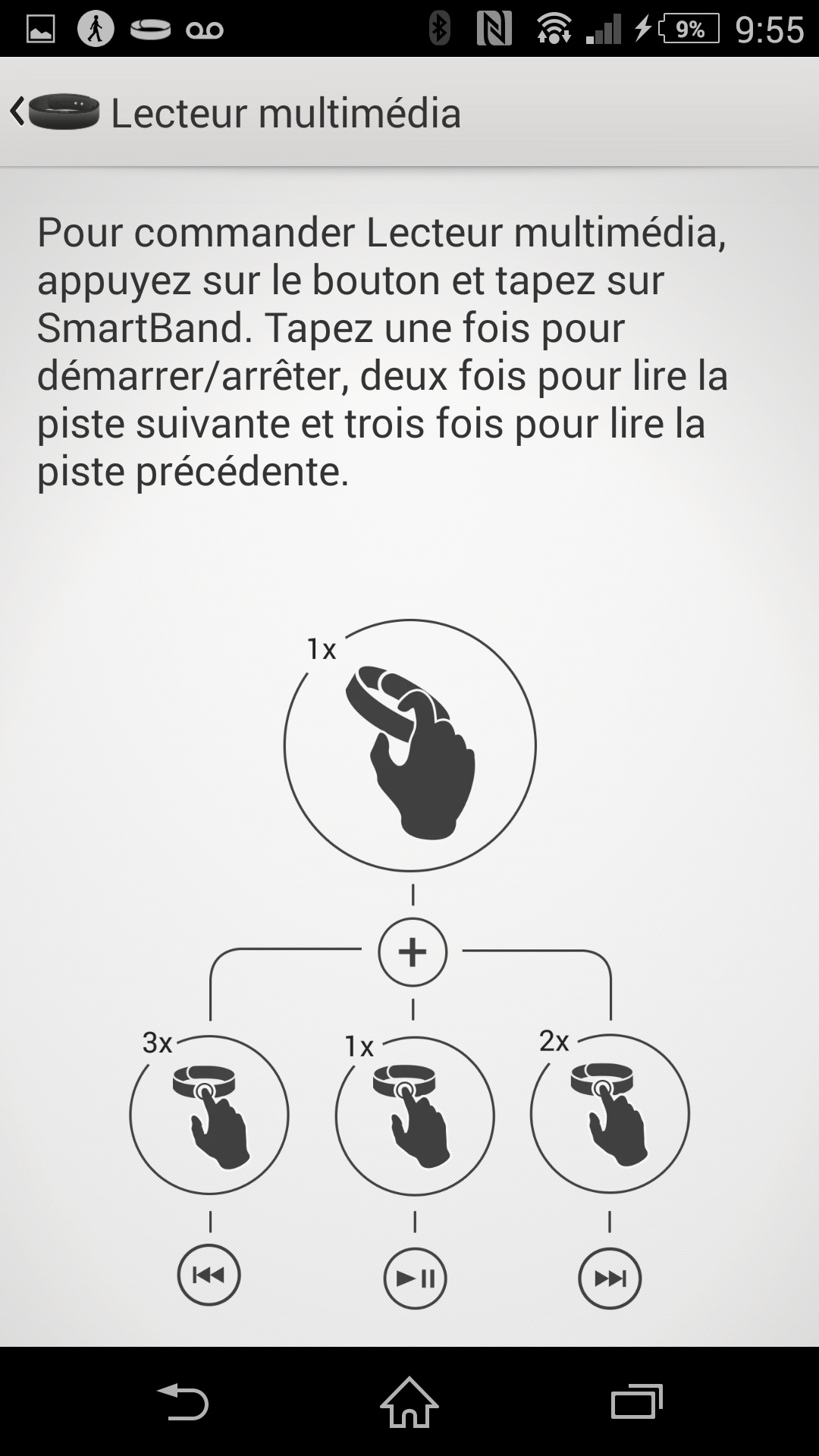 9% 9:55

Lecteur multimédia

Pour commander Lecteur multimédia, appuyez sur le bouton et tapez sur SmartBand. Tapez une fois pour démarrer/arrêter, deux fois pour lire la piste suivante et trois fois pour lire la piste précédente.

1x

+

3x

1x

2x