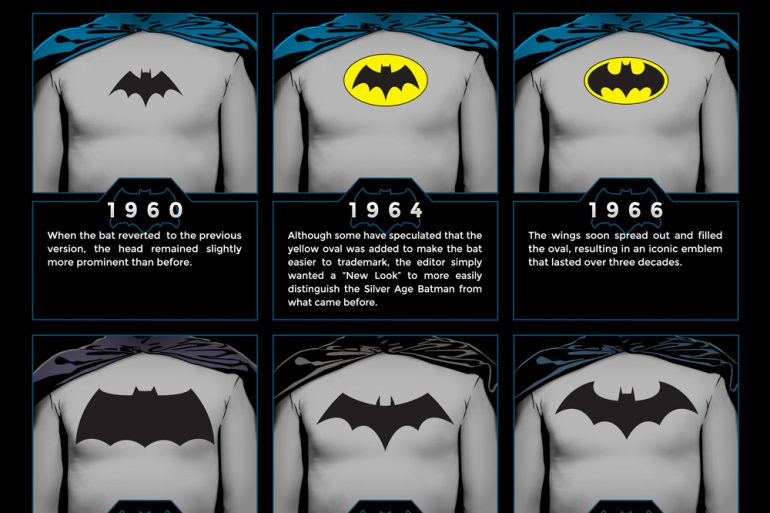 1960

When the bat reverted to the previous version, the head remained slightly more prominent than before.

1964

Although some have speculated that the yellow oval was added to make the bat easier to trademark, the editor simply wanted a "New Look" to more easily distinguish the Silver Age Batman from what came before.

1966

The wings soon spread out and filled the oval, resulting in an iconic emblem that lasted over three decades.