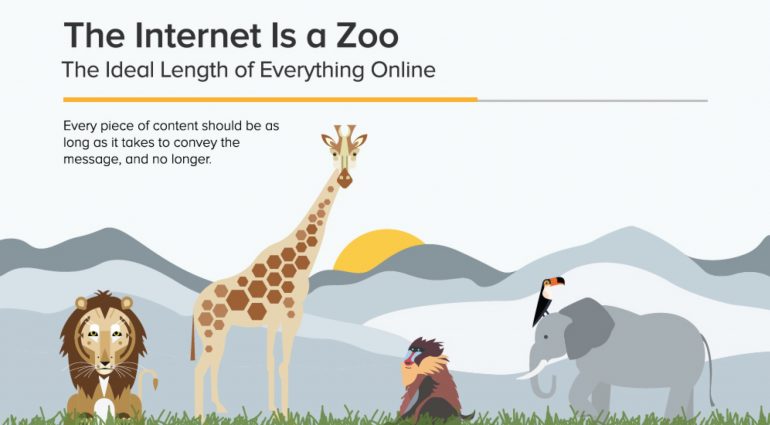 The Internet Is a Zoo
The Ideal Length of Everything Online

Every piece of content should be as long as it takes to convey the message, and no longer.