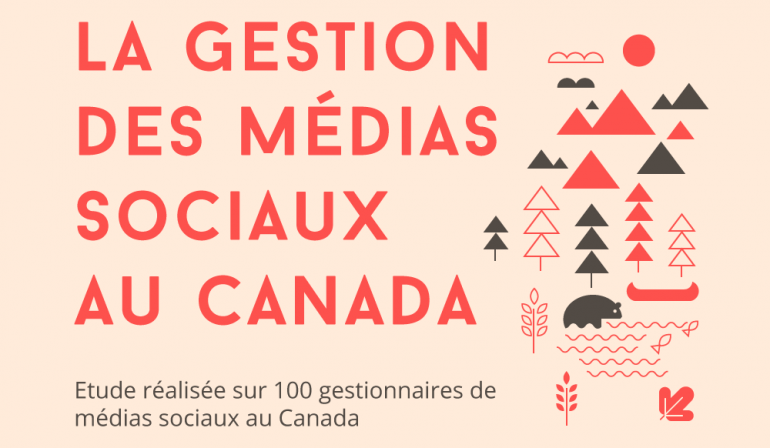 LA GESTION DES MÉDIAS SOCIAUX AU CANADA

Etude réalisée sur 100 gestionnaires de médias sociaux au Canada