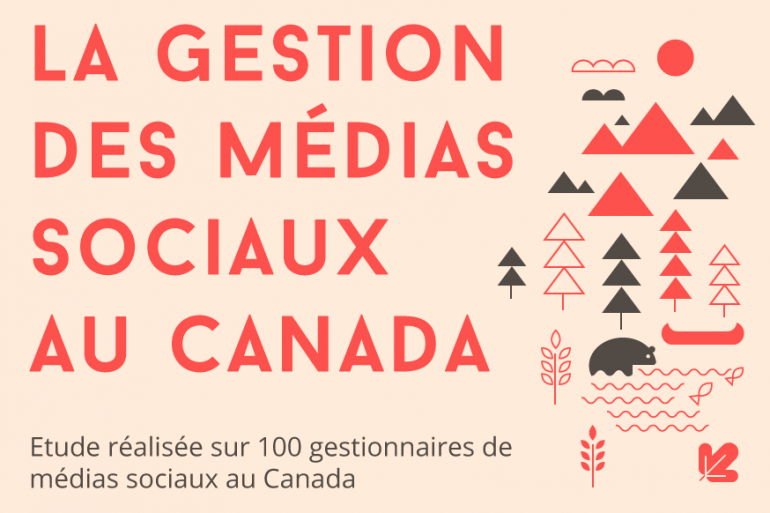 LA GESTION DES MÉDIAS SOCIAUX AU CANADA

Etude réalisée sur 100 gestionnaires de médias sociaux au Canada