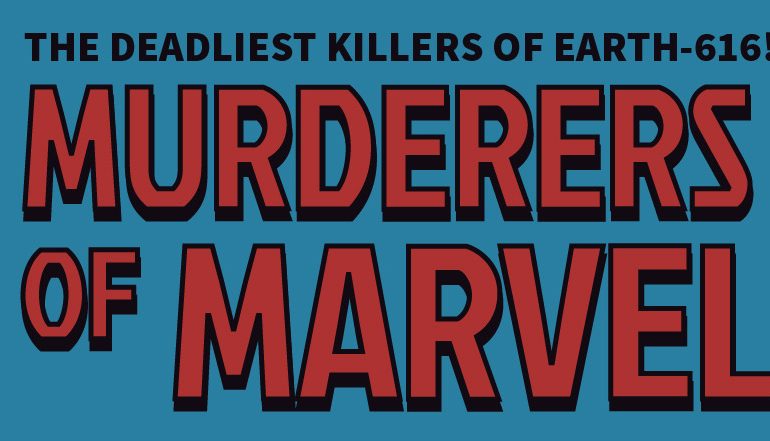 THE DEADLIEST KILLERS OF EARTH-616!

MURDERERS OF MARVEL