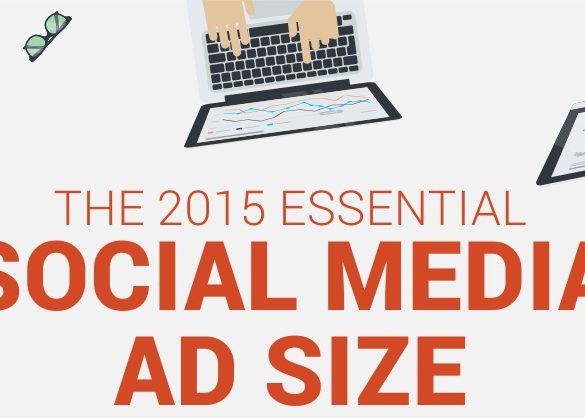 THE 2015 ESSENTIAL
SOCIAL MEDIA
AD SIZE